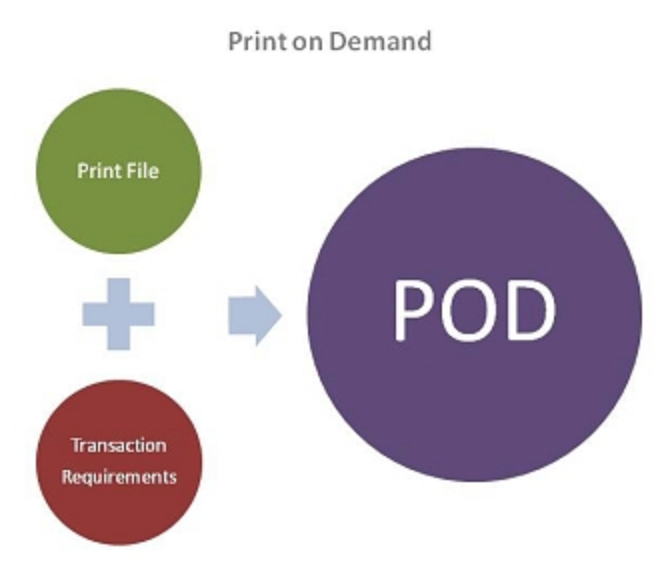 Print on Demand

Print File

Transaction Requirements

POD